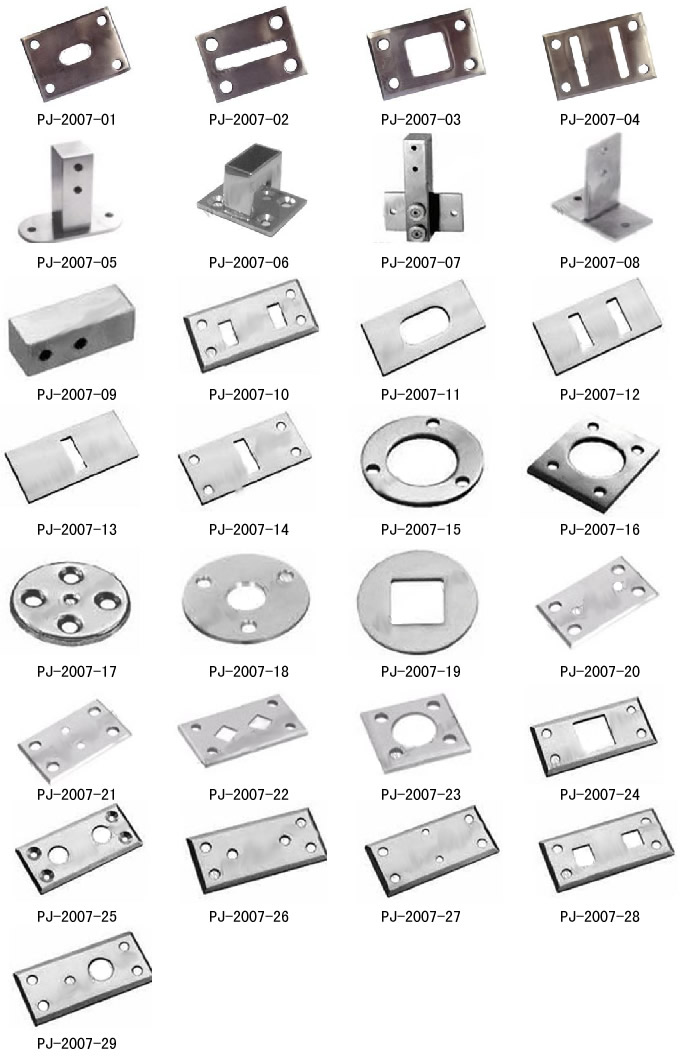 PJ-2007-01
PJ-2007-02
PJ-2007-03
PJ-2007-04
PJ-2007-05
PJ-2007-06
PJ-2007-07
PJ-2007-08
PJ-2007-09
PJ-2007-10
PJ-2007-11
PJ-2007-12
PJ-2007-13
PJ-2007-14
PJ-2007-15
PJ-2007-16
PJ-2007-17
PJ-2007-18
PJ-2007-19
PJ-2007-20
PJ-2007-21
PJ-2007-22
PJ-2007-23
PJ-2007-24
PJ-2007-25
PJ-2007-26
PJ-2007-27
PJ-2007-28
PJ-2007-29